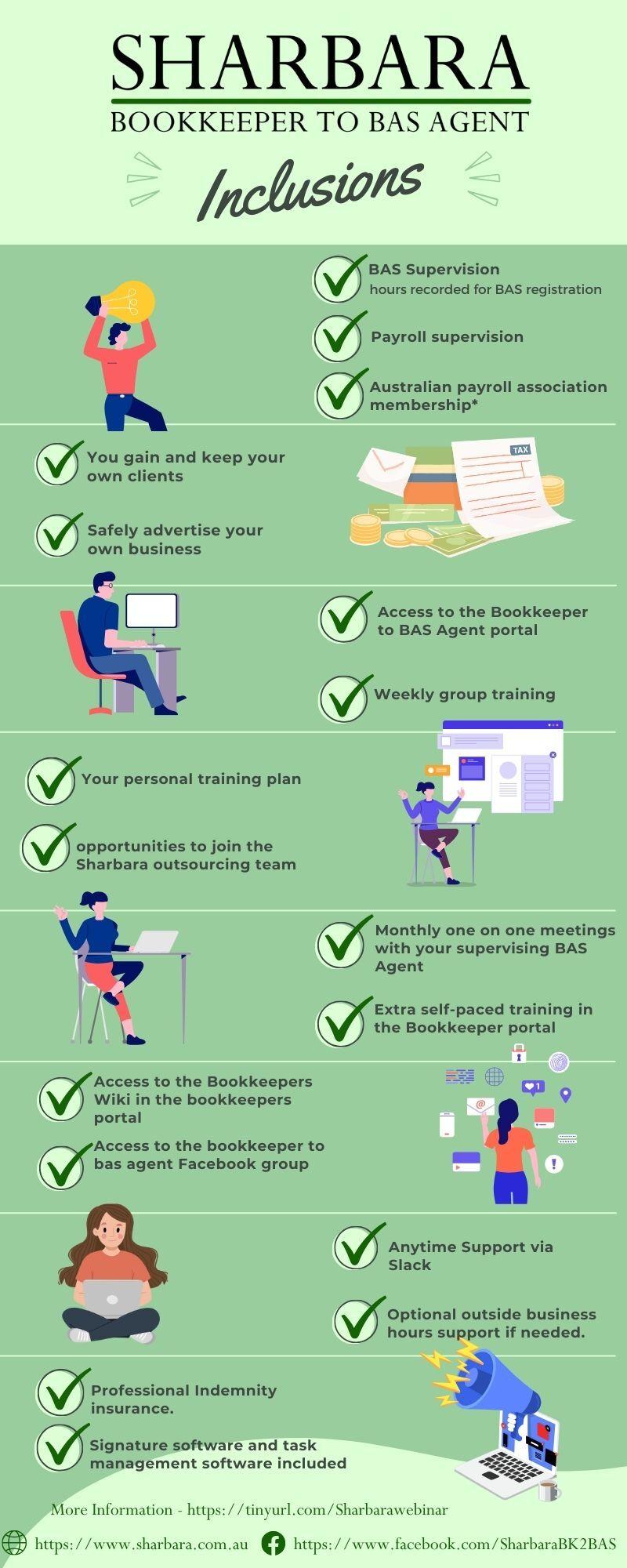 SHARBARA
BOOKKEEPER TO BAS AGENT

Inclusions

BAS Supervision
hours recorded for BAS registration

Payroll supervision

Australian payroll association membership*

You gain and keep your own clients

Safely advertise your own business

TAX

Access to the Bookkeeper to BAS Agent portal

Weekly group training

Your personal training plan

opportunities to join the Sharbara outsourcing team

Monthly one on one meetings with your supervising BAS Agent

Extra self-paced training in the Bookkeeper portal

Access to the Bookkeepers Wiki in the bookkeepers portal

Access to the bookkeeper to bas agent Facebook group

Anytime Support via Slack

Optional outside business hours support if needed.

Professional Indemnity insurance.

Signature software and task management software included

More Information - https://tinyurl.com/Sharbarawebinar

https://www.sharbara.com.au https://www.facebook.com/SharbaraBK2BAS